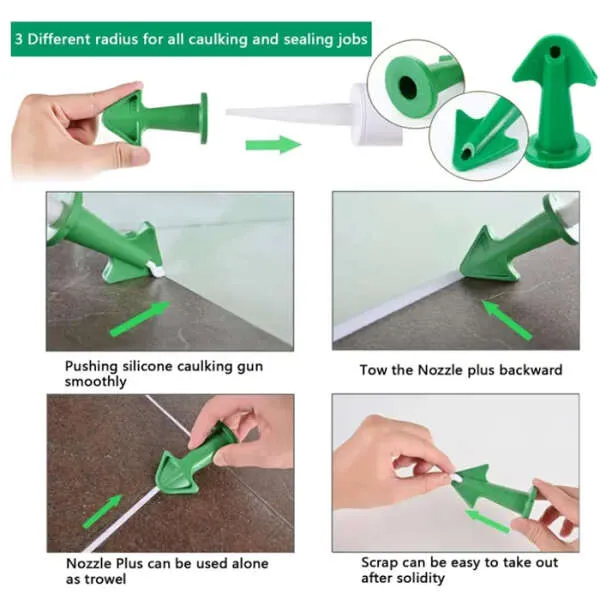 3 Different radius for all caulking and sealing jobs

Pushing silicone caulking gun smoothly

Tow the Nozzle plus backward

Nozzle Plus can be used alone as trowel

Scrap can be easy to take out after solidity